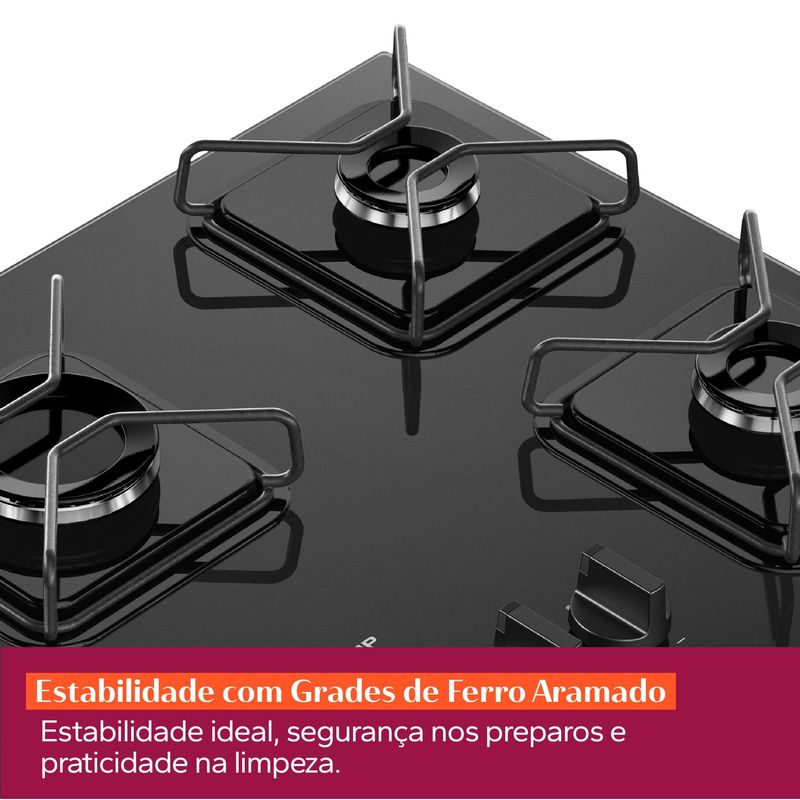 Estabilidade com Grades de Ferro Aramado

Estabilidade ideal, segurança nos preparos e praticidade na limpeza.